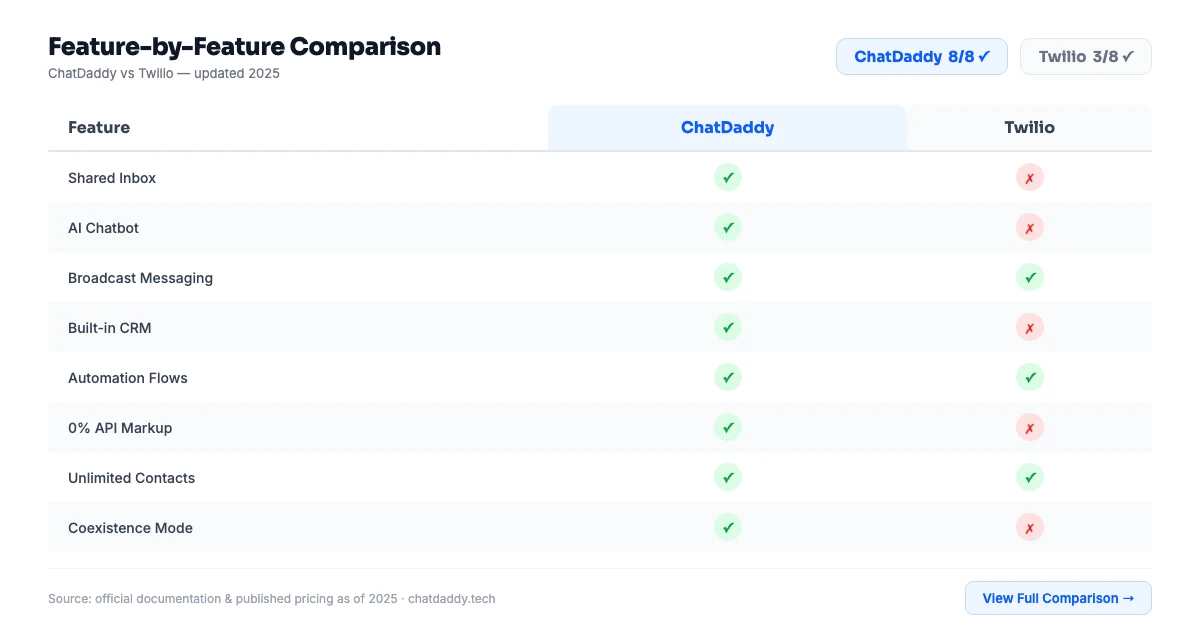 Feature-by-Feature Comparison
ChatDaddy vs Twilio — updated 2025

ChatDaddy 8/8 ✓
Twilio 3/8 ✓

| Feature | ChatDaddy | Twilio |
|---|---|---|
| Shared Inbox | ✓ | ✗ |
| AI Chatbot | ✓ | ✗ |
| Broadcast Messaging | ✓ | ✓ |
| Built-in CRM | ✓ | ✗ |
| Automation Flows | ✓ | ✓ |
| 0% API Markup | ✓ | ✗ |
| Unlimited Contacts | ✓ | ✓ |
| Coexistence Mode | ✓ | ✗ |

Source: official documentation & published pricing as of 2025 · chatdaddy.tech

View Full Comparison →