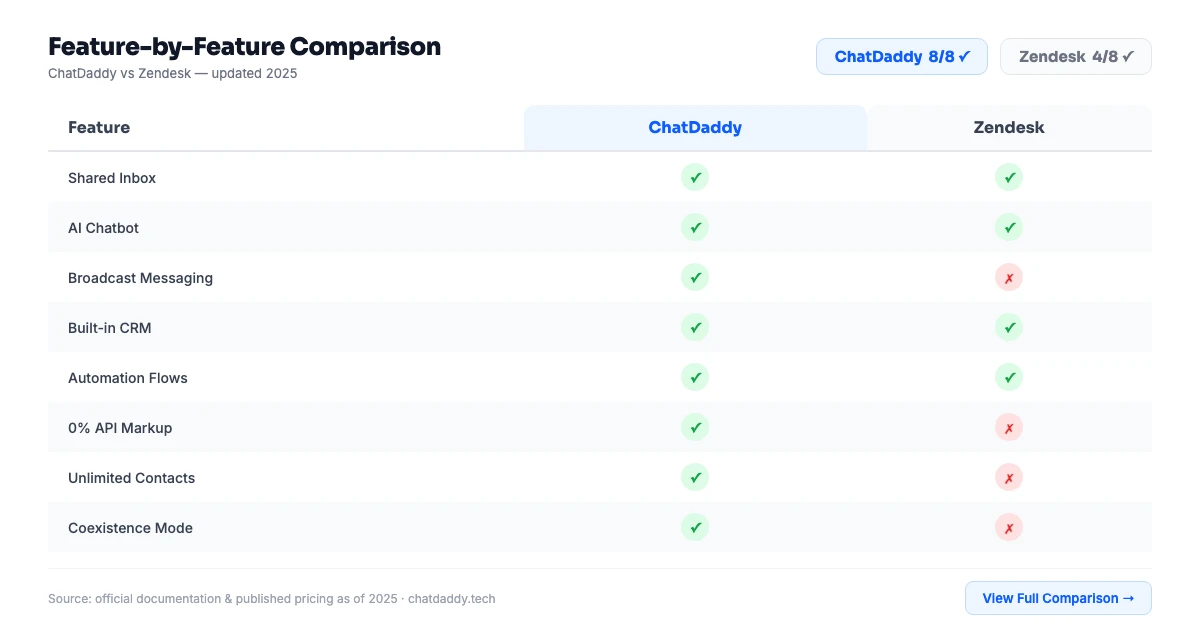 Feature-by-Feature Comparison
ChatDaddy vs Zendesk — updated 2025

ChatDaddy 8/8 ✓
Zendesk 4/8 ✓

| Feature | ChatDaddy | Zendesk |
|---|---|---|
| Shared Inbox | ✓ | ✓ |
| AI Chatbot | ✓ | ✓ |
| Broadcast Messaging | ✓ | ✗ |
| Built-in CRM | ✓ | ✓ |
| Automation Flows | ✓ | ✓ |
| 0% API Markup | ✓ | ✗ |
| Unlimited Contacts | ✓ | ✗ |
| Coexistence Mode | ✓ | ✗ |

Source: official documentation & published pricing as of 2025 · chatdaddy.tech

View Full Comparison →