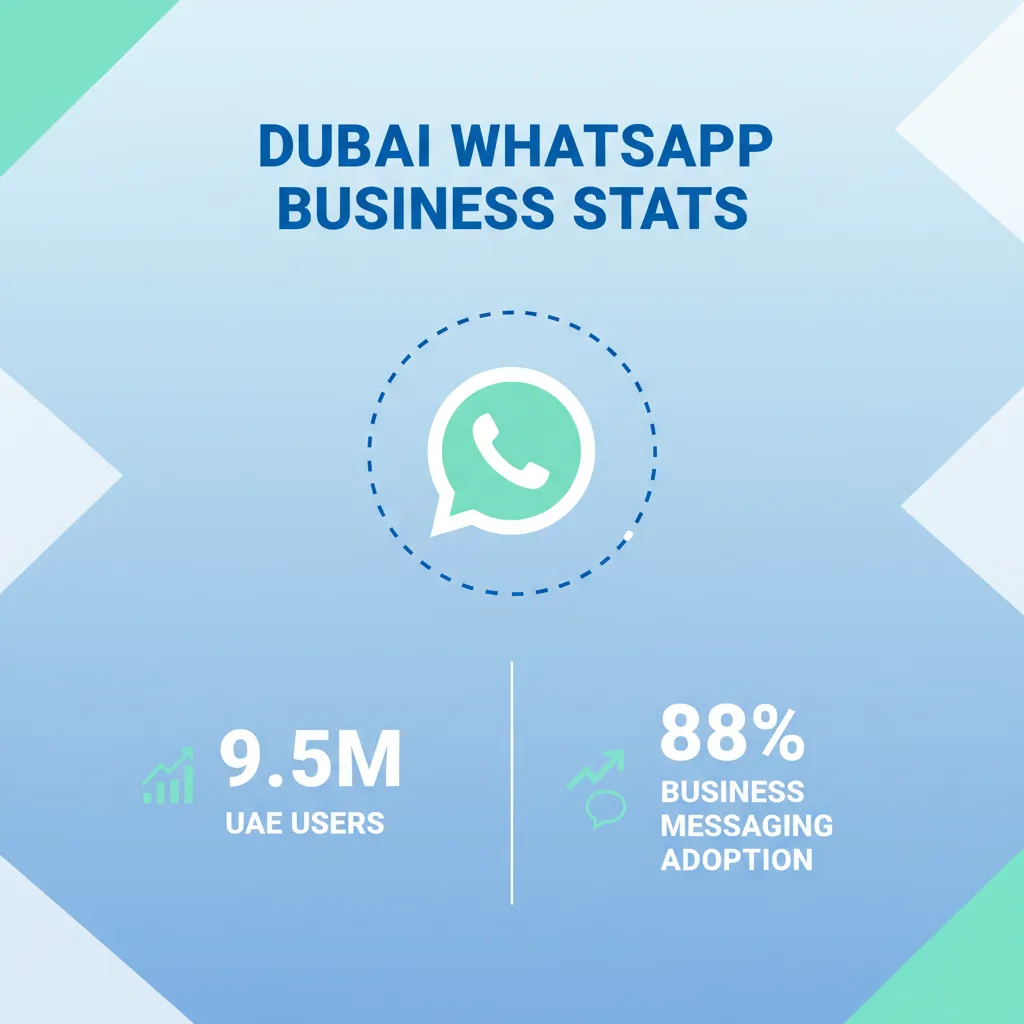 DUBAI WHATSAPP BUSINESS STATS

9.5M
UAE USERS

88%
BUSINESS MESSAGING ADOPTION