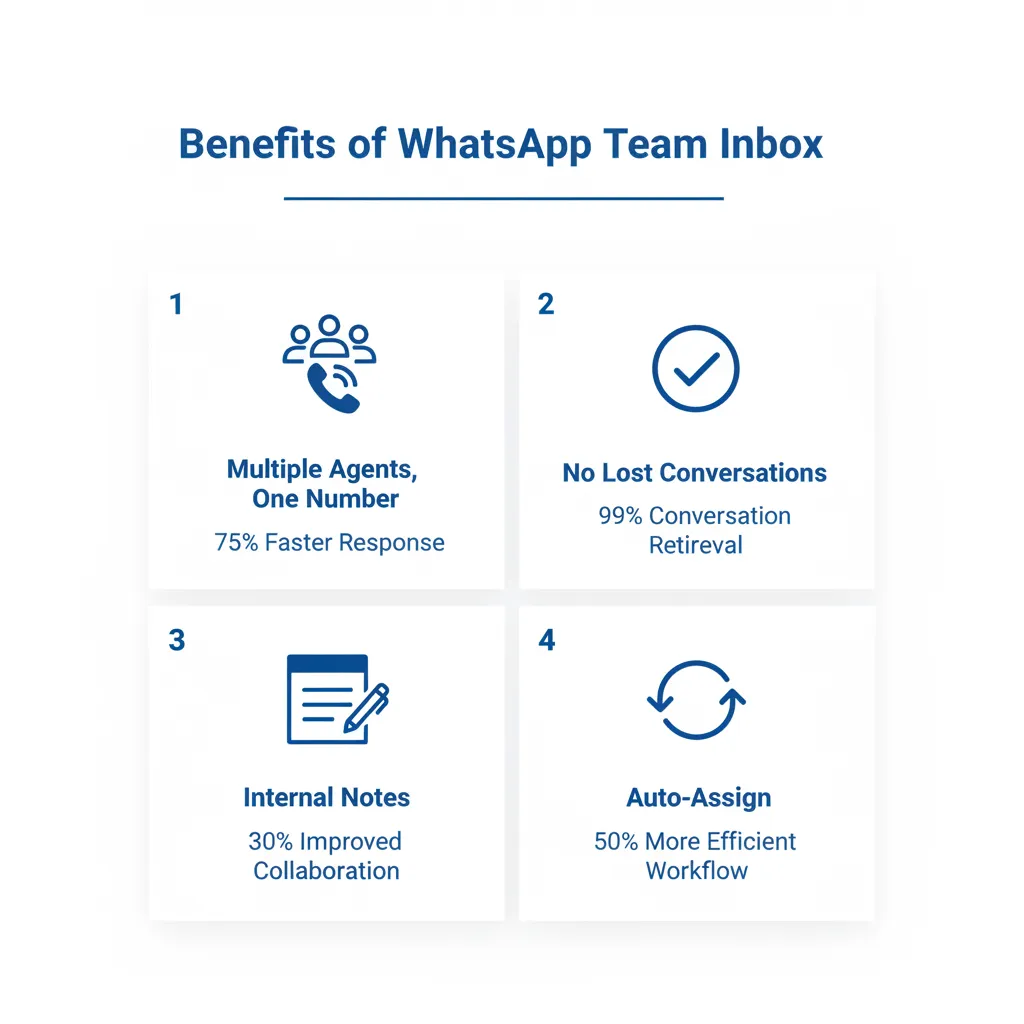 Benefits of WhatsApp Team Inbox

1

Multiple Agents, One Number

75% Faster Response

2

No Lost Conversations

99% Conversation Retrieval

3

Internal Notes

30% Improved Collaboration

4

Auto-Assign

50% More Efficient Workflow